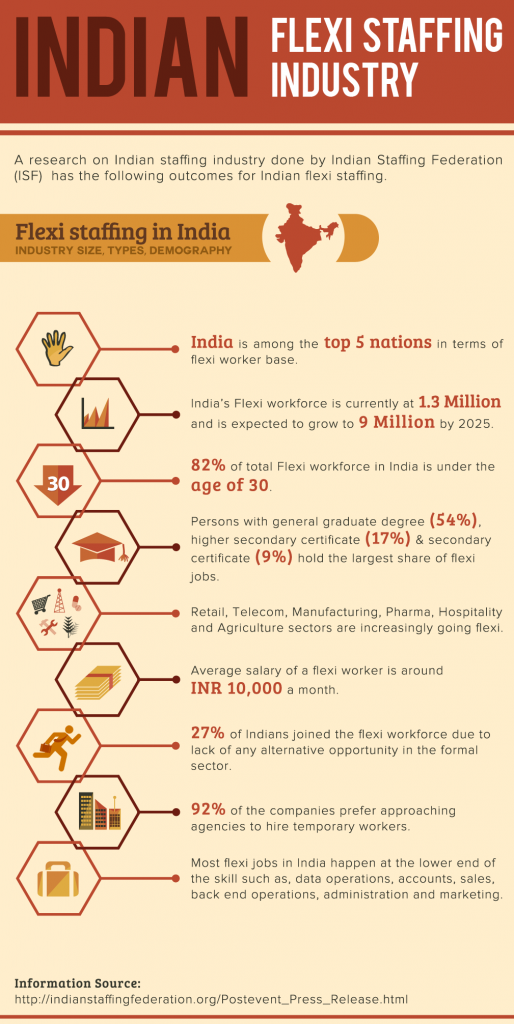 INDIAN FLEXI STAFFING INDUSTRY

A research on Indian staffing industry done by Indian Staffing Federation (ISF) has the following outcomes for Indian flexi staffing.

Flexi staffing in India
INDUSTRY SIZE, TYPES, DEMOGRAPHY

India is among the top 5 nations in terms of flexi worker base.

India's Flexi workforce is currently at 1.3 Million and is expected to grow to 9 Million by 2025.

30

82% of total Flexi workforce in India is under the age of 30.

Persons with general graduate degree (54%), higher secondary certificate (17%) & secondary certificate (9%) hold the largest share of flexi jobs.

Retail, Telecom, Manufacturing, Pharma, Hospitality and Agriculture sectors are increasingly going flexi.

Average salary of a flexi worker is around INR 10,000 a month.

27% of Indians joined the flexi workforce due to lack of any alternative opportunity in the formal sector.

92% of the companies prefer approaching agencies to hire temporary workers.

Most flexi jobs in India happen at the lower end of the skill such as, data operations, accounts, sales, back end operations, administration and marketing.

Information Source:
http://indianstaffingfederation.org/Postevent_Press_Release.html